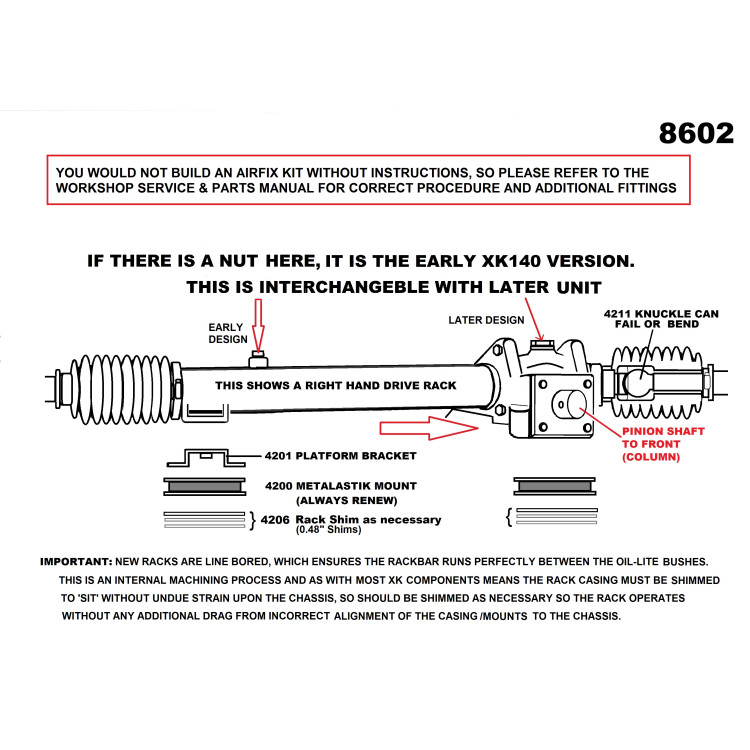 8602

YOU WOULD NOT BUILD AN AIRFIX KIT WITHOUT INSTRUCTIONS, SO PLEASE REFER TO THE WORKSHOP SERVICE & PARTS MANUAL FOR CORRECT PROCEDURE AND ADDITIONAL FITTINGS

IF THERE IS A NUT HERE, IT IS THE EARLY XK140 VERSION.
THIS IS INTERCHANGEBLE WITH LATER UNIT

EARLY DESIGN

LATER DESIGN

4211 KNUCKLE CAN FAIL OR BEND

THIS SHOWS A RIGHT HAND DRIVE RACK

PINION SHAFT TO FRONT (COLUMN)

4201 PLATFORM BRACKET

4200 METALASTIK MOUNT (ALWAYS RENEW)

4206 Rack Shim as necessary (0.48" Shims)

IMPORTANT: NEW RACKS ARE LINE BORED, WHICH ENSURES THE RACKBAR RUNS PERFECTLY BETWEEN THE OIL-LITE BUSHES. THIS IS AN INTERNAL MACHINING PROCESS AND AS WITH MOST XK COMPONENTS MEANS THE RACK CASING MUST BE SHIMMED TO 'SIT' WITHOUT UNDUE STRAIN UPON THE CHASSIS, SO SHOULD BE SHIMMED AS NECESSARY SO THE RACK OPERATES WITHOUT ANY ADDITIONAL DRAG FROM INCORRECT ALIGNMENT OF THE CASING /MOUNTS TO THE CHASSIS.